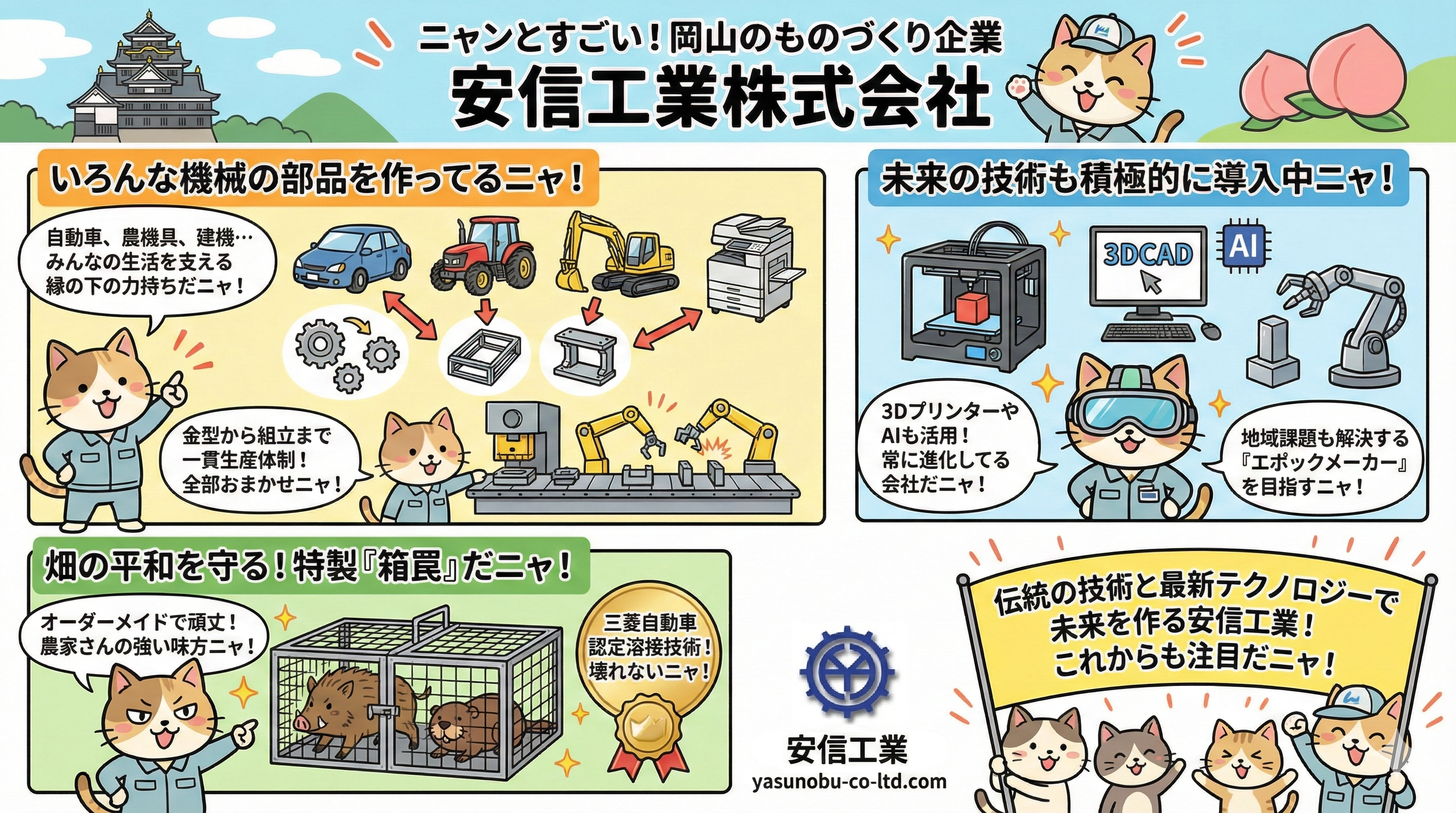 ニャンとすごい！岡山のものづくり企業
安信工業株式会社

いろんな機械の部品を作ってるニャ！

自動車、農機具、建機…
みんなの生活を支える
縁の下の力持ちだニャ！

金型から組立まで
一貫生産体制！
全部おまかせニャ！

未来の技術も積極的に導入中ニャ！

3DCAD

AI

3Dプリンターや
AIも活用！
常に進化してる
会社だニャ！

地域課題も解決する
『エポックメーカー』
を目指すニャ！

畑の平和を守る！特製『箱罠』だニャ！

オーダーメイドで頑丈！
農家さんの強い味方ニャ！

三菱自動車
認定溶接技術！
壊れないニャ！

安信工業
yasunobu-co-ltd.com

伝統の技術と最新テクノロジーで
未来を作る安信工業！
これからも注目だニャ！